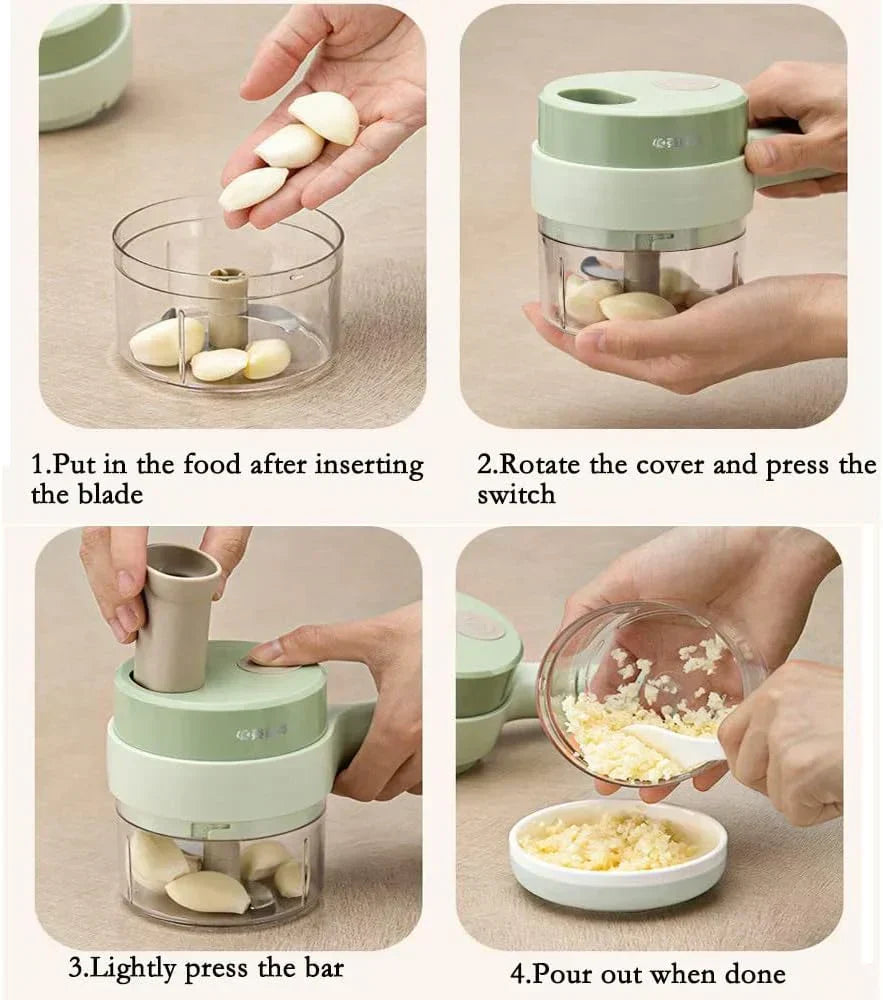 1.Put in the food after inserting the blade

2.Rotate the cover and press the switch

3.Lightly press the bar

4.Pour out when done